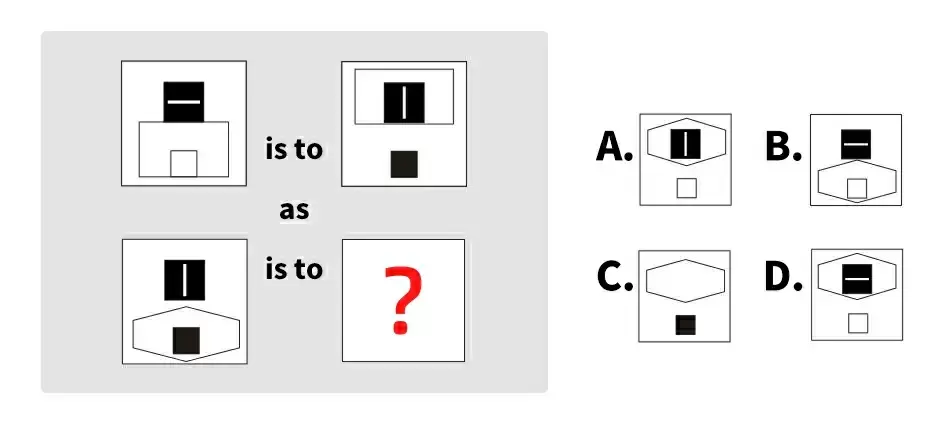 is to

as

is to

?

A.

B.

C.

D.